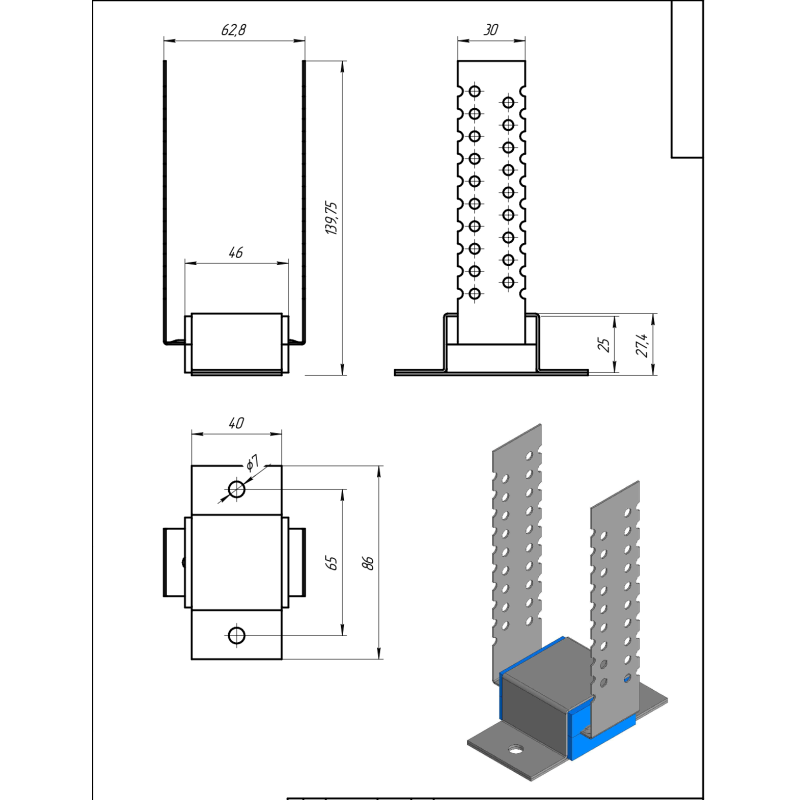 62,8

30

139,75

46

25

27,4

40

$\phi 7$

65

86