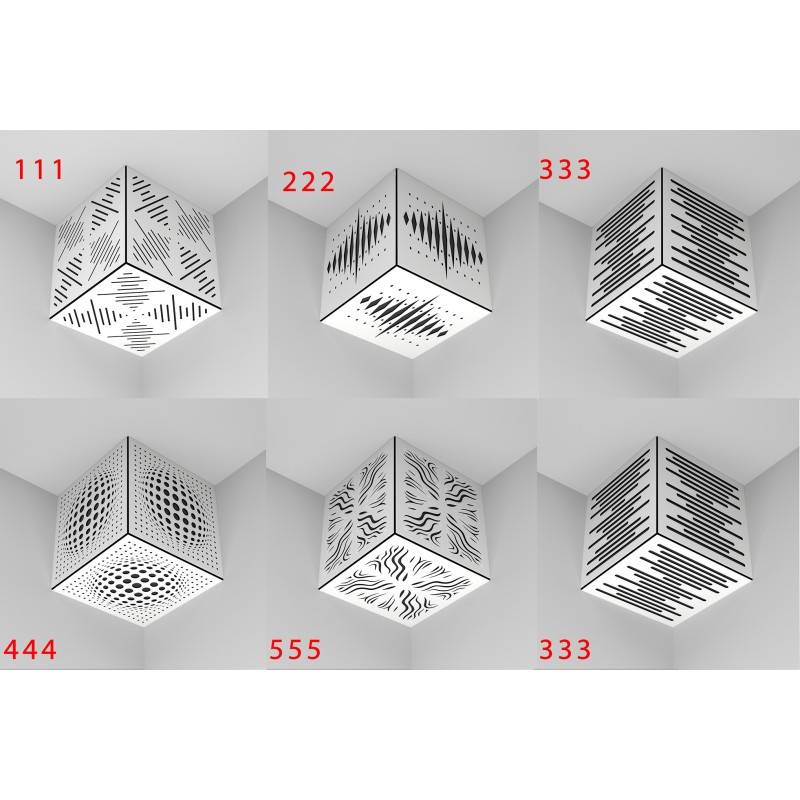 111

222

333

444

555

333