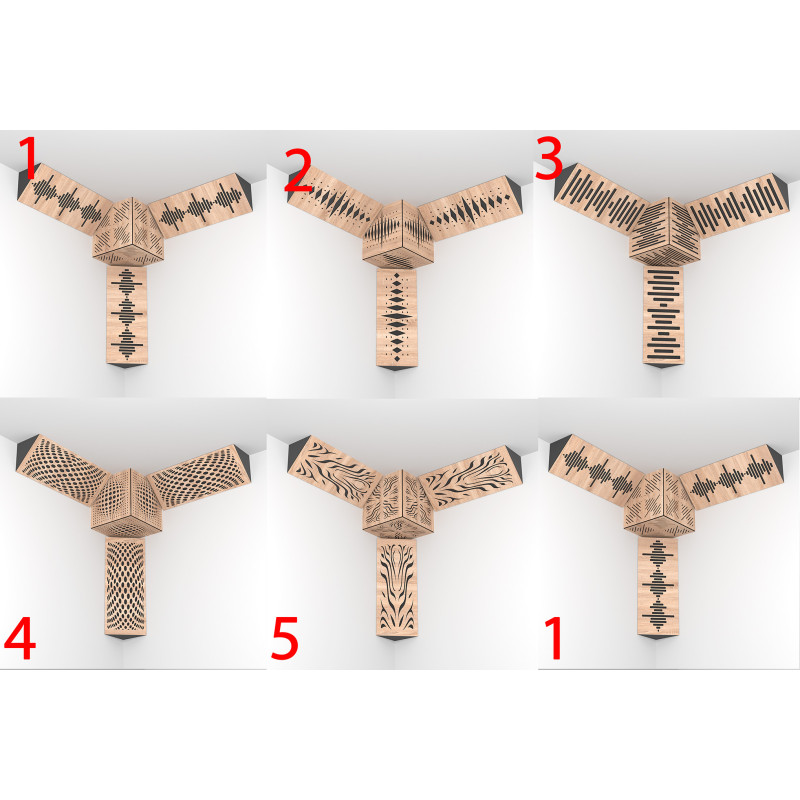 1

2

3

4

5

1